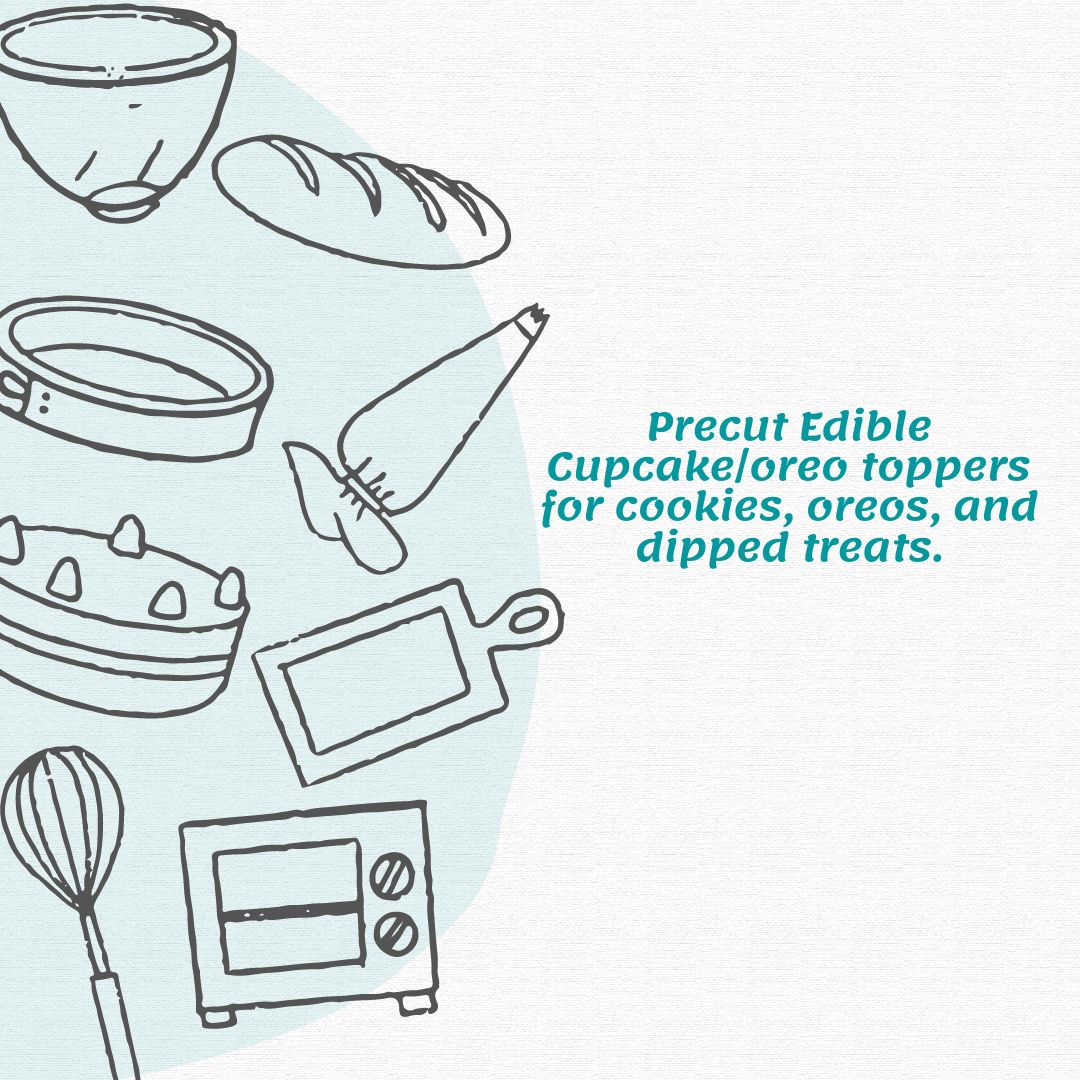 Precut Edible Cupcake/oreo toppers for cookies, oreos, and dipped treats.